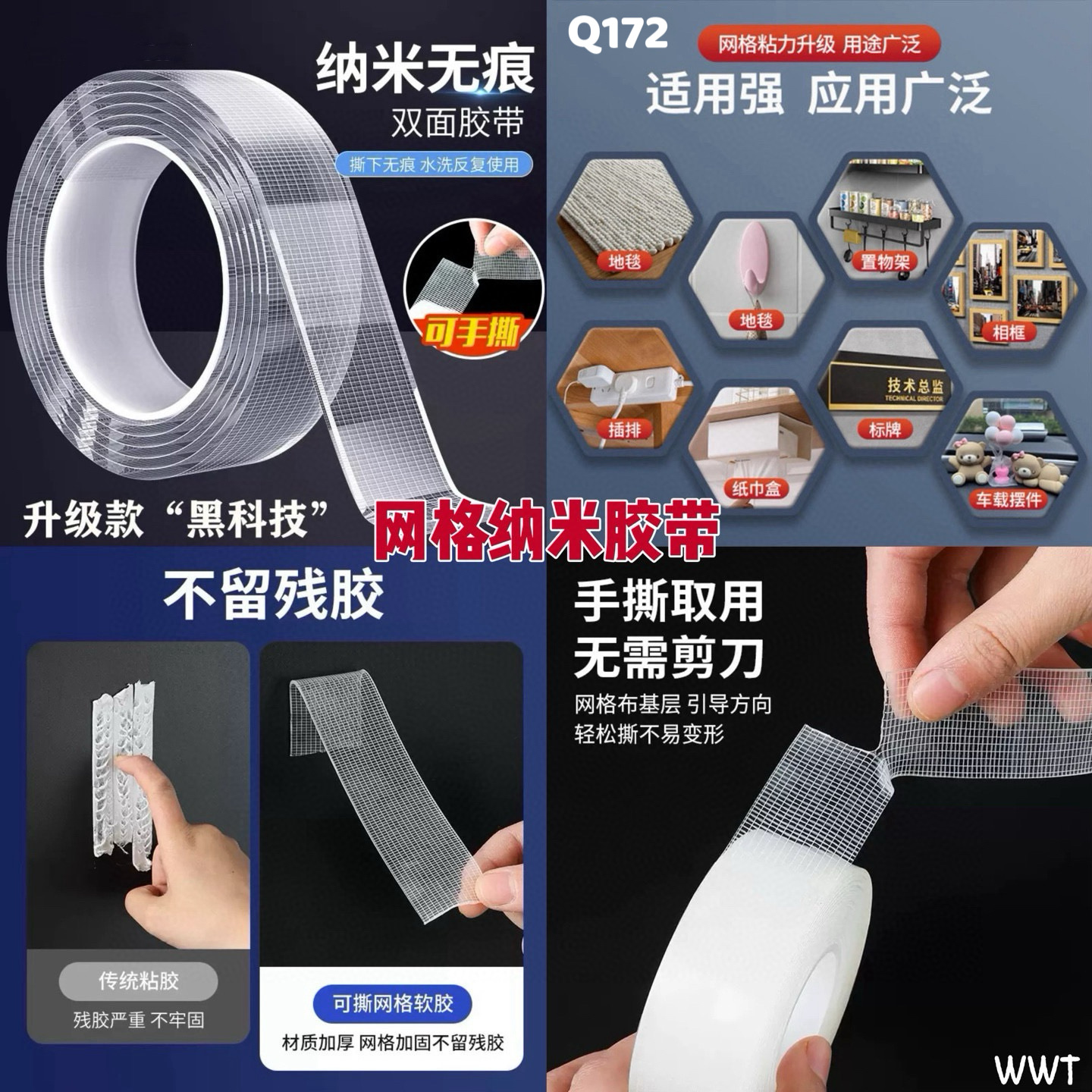 纳米无痕
双面胶带
撕下无痕 水洗反复使用
可手撕
升级款“黑科技”

Q172
网格粘力升级 用途广泛
适用强 应用广泛
地毯
地毯
置物架
相框
插排
纸巾盒
技术总监
TECHNICAL DIRECTOR
标牌
车载摆件

网格纳米胶带

不留残胶
传统粘胶
残胶严重 不牢固
可撕网格软胶
材质加厚 网格加固不留残胶

手撕取用
无需剪刀
网格布基层 引导方向
轻松撕不易变形

WWT