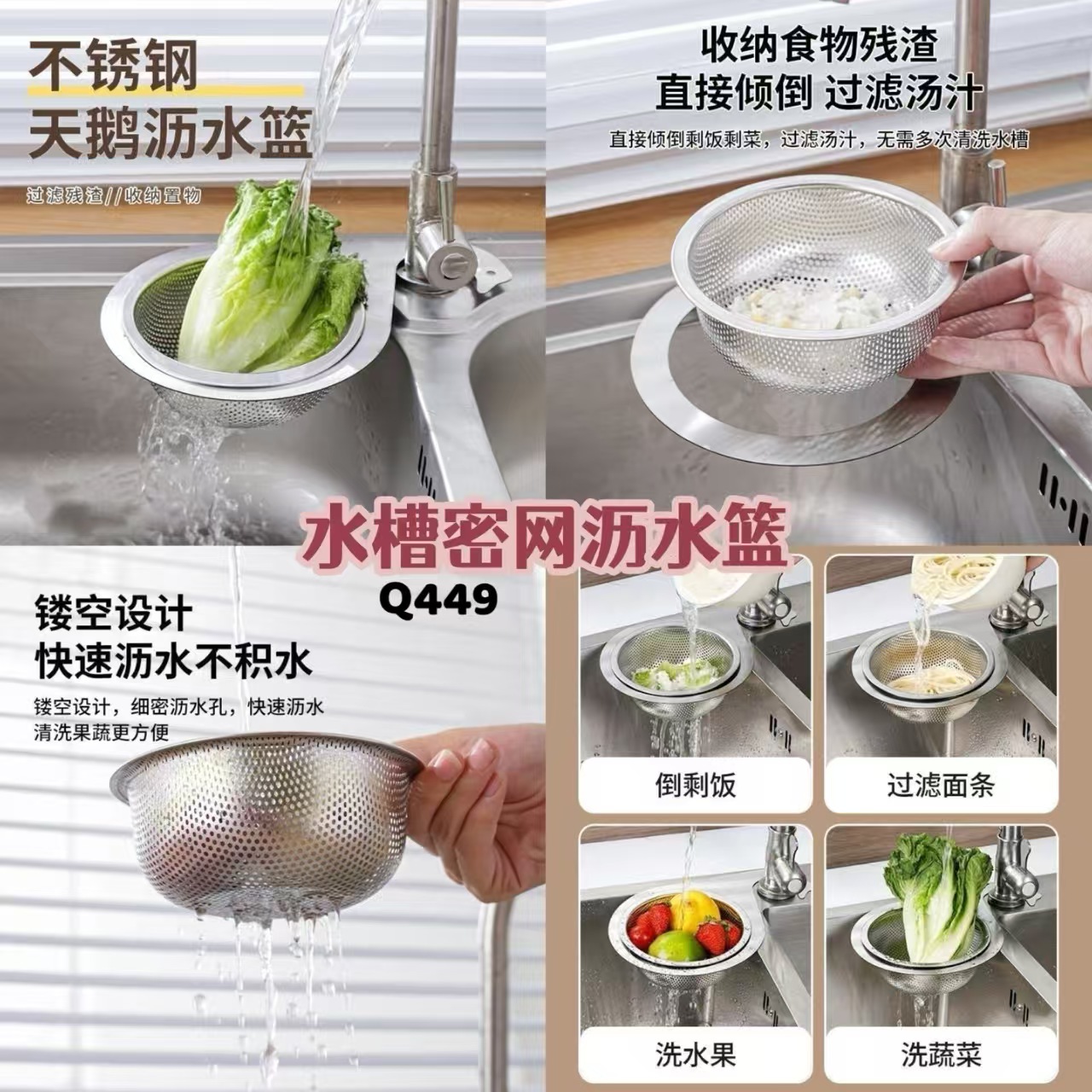 不锈钢
天鹅沥水篮

过滤残渣//收纳置物

收纳食物残渣
直接倾倒 过滤汤汁

直接倾倒剩饭剩菜，过滤汤汁，无需多次清洗水槽

水槽密网沥水篮
Q449

镂空设计
快速沥水不积水

镂空设计，细密沥水孔，快速沥水
清洗果蔬更方便

倒剩饭

过滤面条

洗水果

洗蔬菜