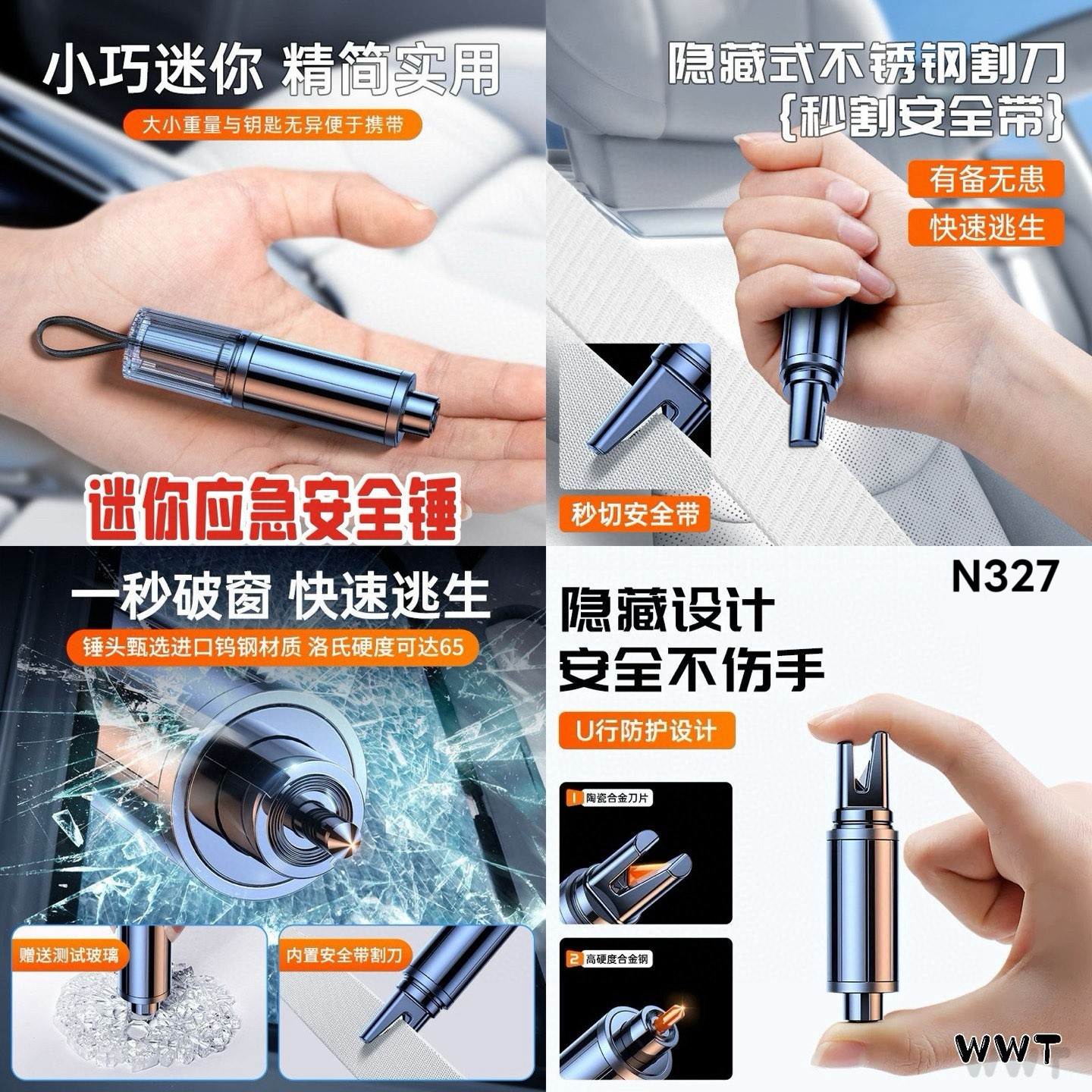 小巧迷你 精简实用

大小重量与钥匙无异便于携带

迷你应急安全锤

隐藏式不锈钢割刀
{秒割安全带}

有备无患

快速逃生

秒切安全带

一秒破窗 快速逃生

锤头甄选进口钨钢材质 洛氏硬度可达65

赠送测试玻璃

内置安全带割刀

N327

隐藏设计
安全不伤手

U行防护设计

1 陶瓷合金刀片

2 高硬度合金钢

WWT