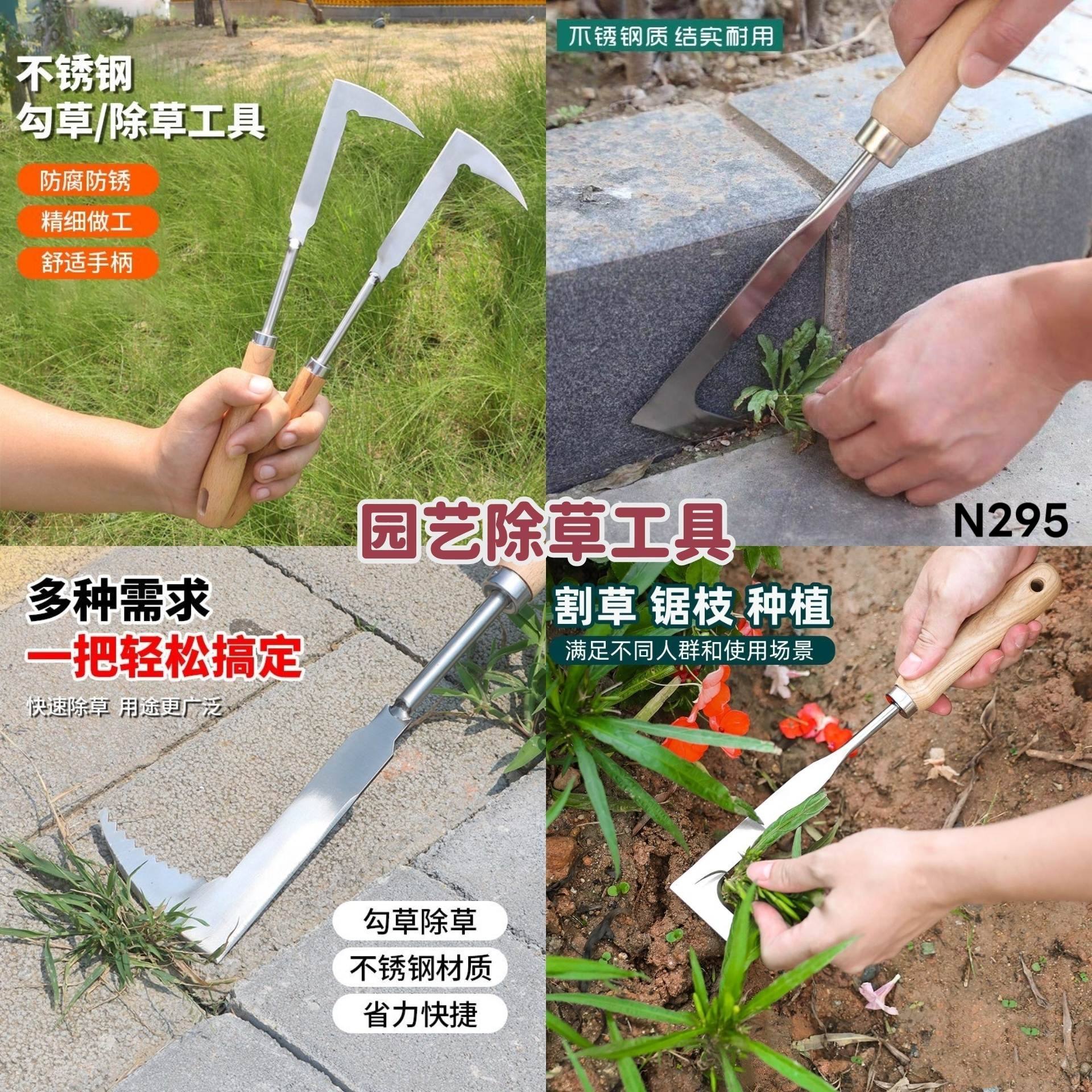 不锈钢
勾草/除草工具

防腐防锈

精细做工

舒适手柄

不锈钢质 结实耐用

N295

园艺除草工具

多种需求
一把轻松搞定

快速除草 用途更广泛

勾草除草

不锈钢材质

省力快捷

割草 锯枝 种植

满足不同人群和使用场景