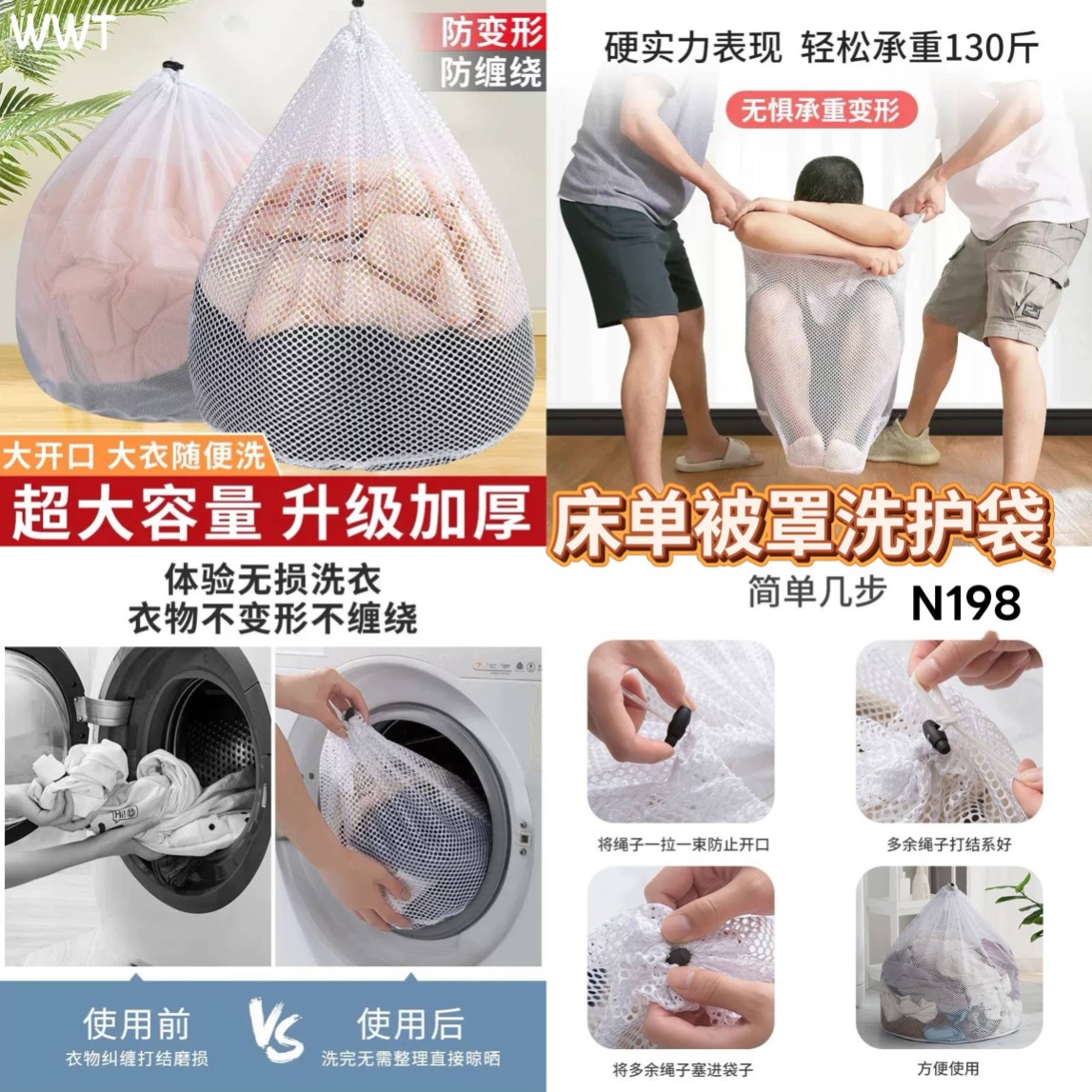 WWT

防变形
防缠绕

大开口 大衣随便洗
超大容量 升级加厚

硬实力表现 轻松承重130斤

无惧承重变形

床单被罩洗护袋

体验无损洗衣
衣物不变形不缠绕

使用前
衣物纠缠打结磨损

VS

使用后
洗完无需整理直接晾晒

简单几步

N198

将绳子一拉一束防止开口

多余绳子打结系好

将多余绳子塞进袋子

方便使用