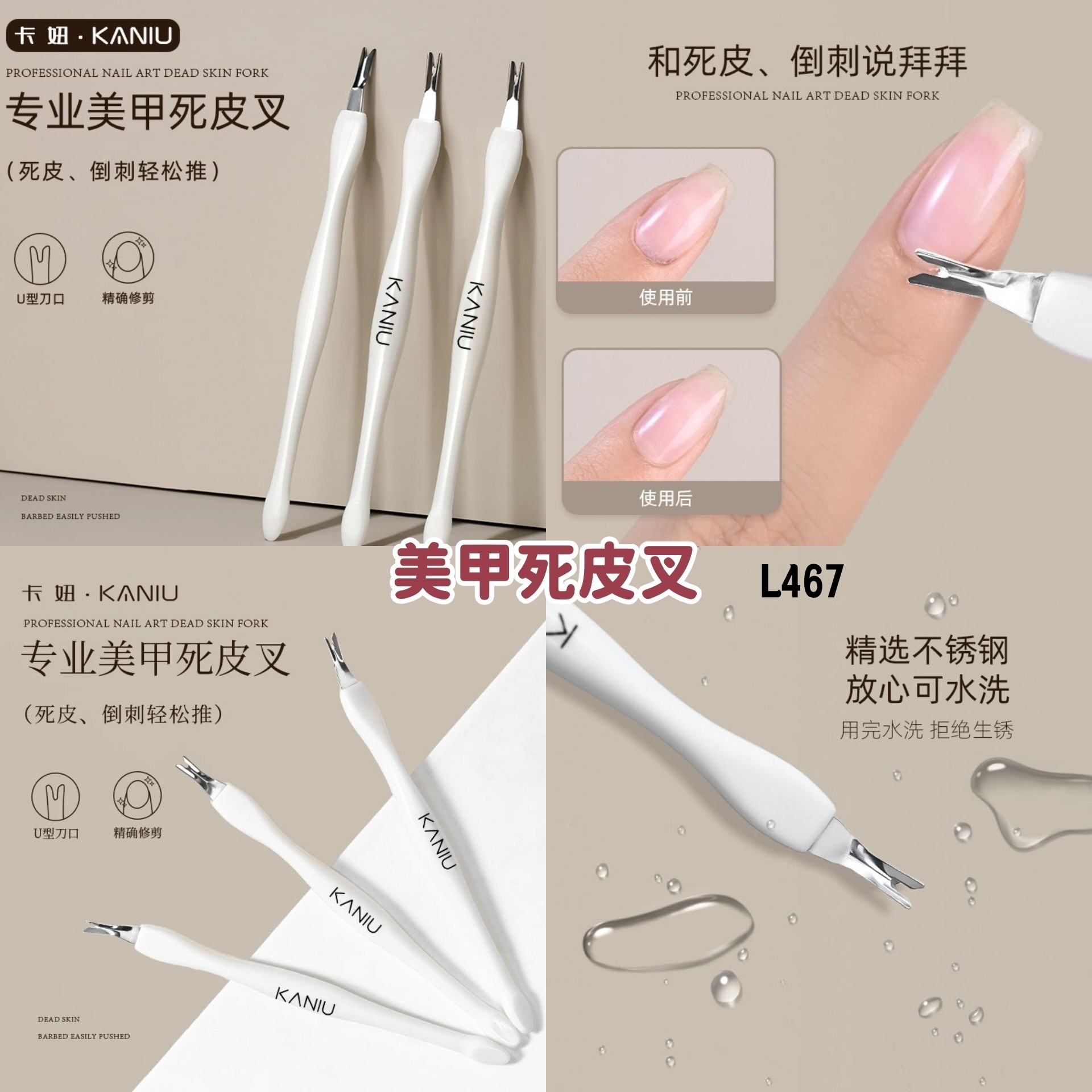 卡妞 · KANIU

PROFESSIONAL NAIL ART DEAD SKIN FORK

专业美甲死皮叉

（死皮、倒刺轻松推）

U型刀口

精确修剪

KANIU

KANIU

DEAD SKIN

BARBED EASILY PUSHED

和死皮、倒刺说拜拜

PROFESSIONAL NAIL ART DEAD SKIN FORK

使用前

使用后

美甲死皮叉

L467

卡妞 · KANIU

PROFESSIONAL NAIL ART DEAD SKIN FORK

专业美甲死皮叉

（死皮、倒刺轻松推）

U型刀口

精确修剪

KANIU

KANIU

KANIU

DEAD SKIN

BARBED EASILY PUSHED

精选不锈钢
放心可水洗

用完水洗 拒绝生锈