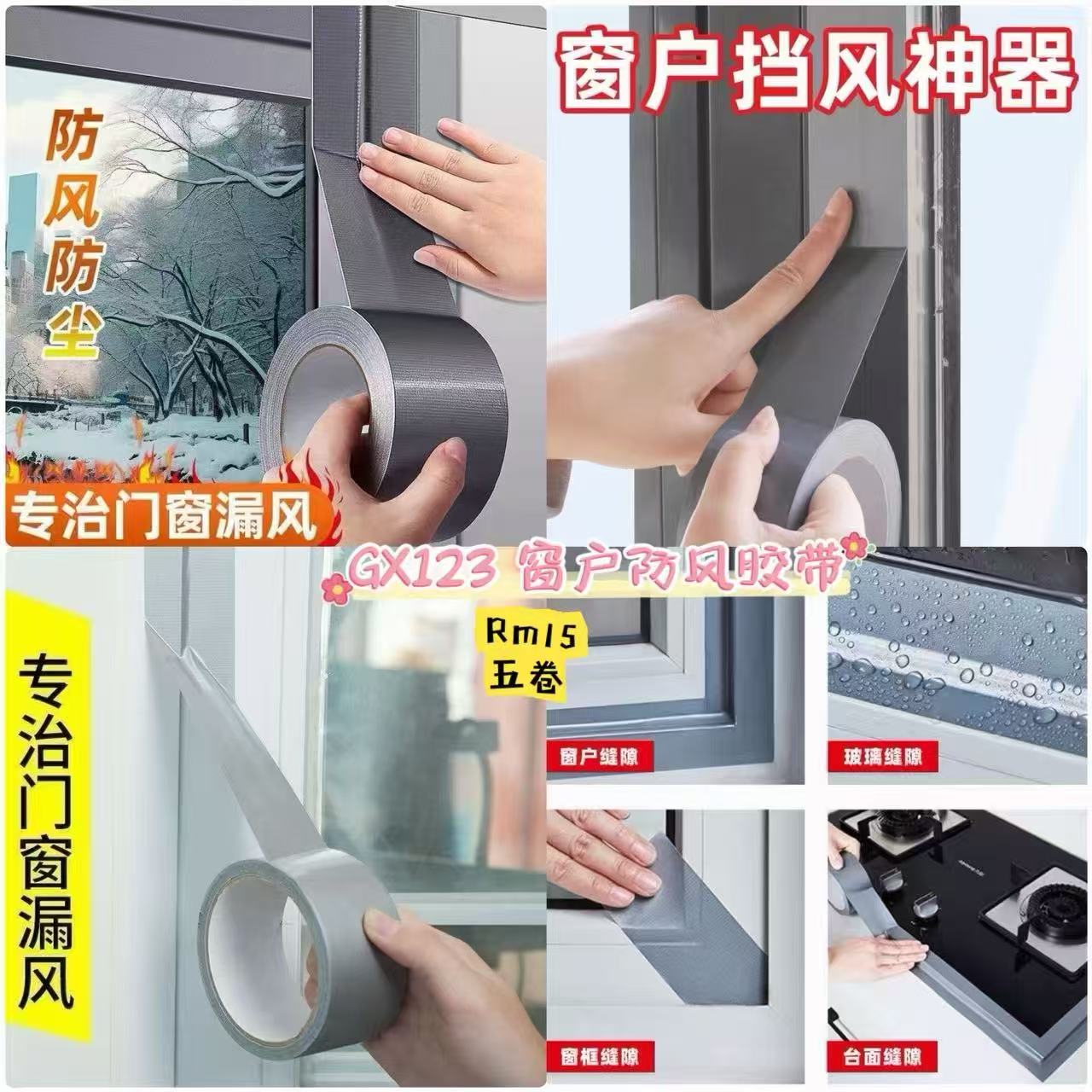 防风防尘

专治门窗漏风

窗户挡风神器

GX123 窗户防风胶带

Rm15
五卷

专治门窗漏风

窗户缝隙

玻璃缝隙

窗框缝隙

台面缝隙