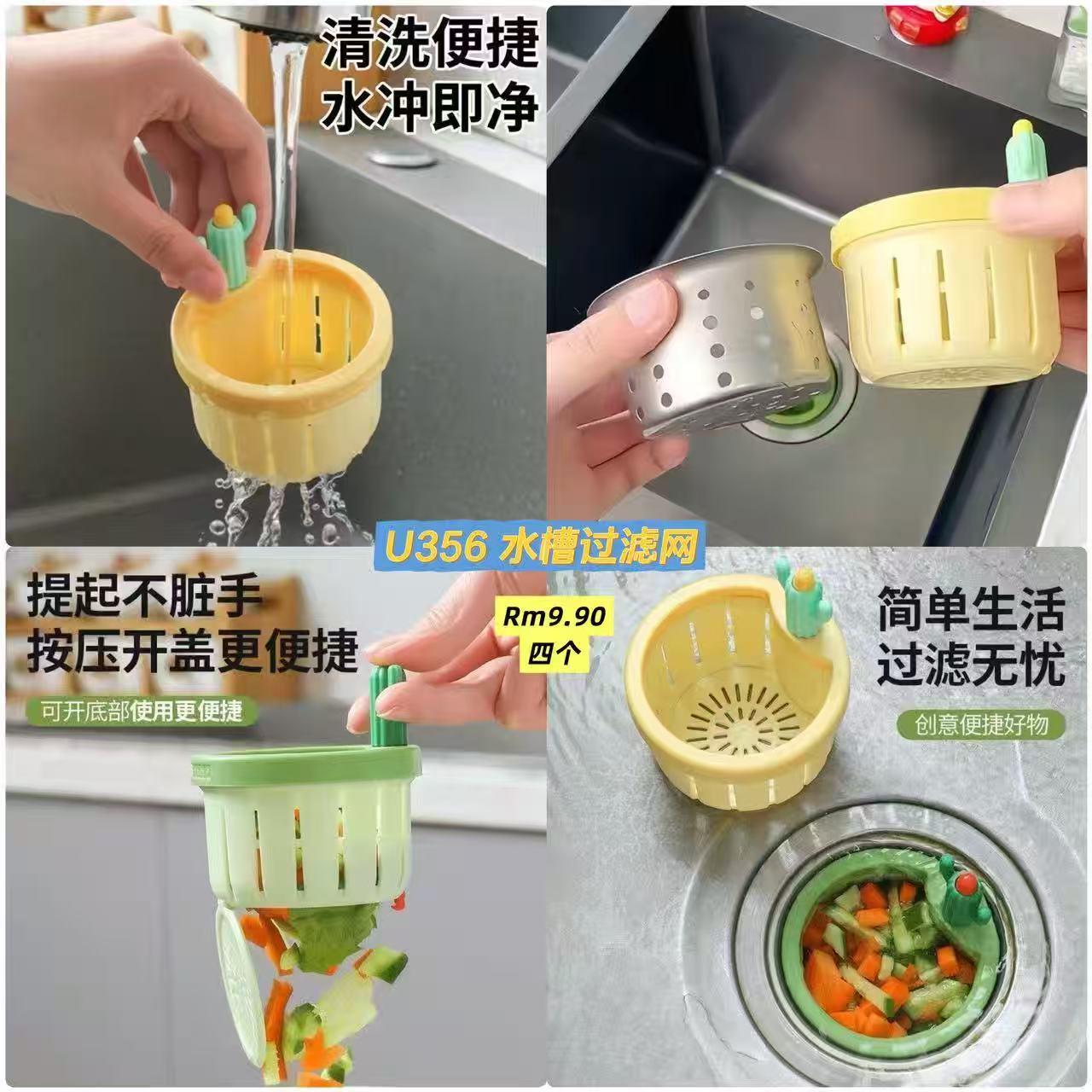 清洗便捷
水冲即净

U356 水槽过滤网

提起不脏手
按压开盖更便捷

可开底部使用更便捷

Rm9.90
四个

简单生活
过滤无忧

创意便捷好物