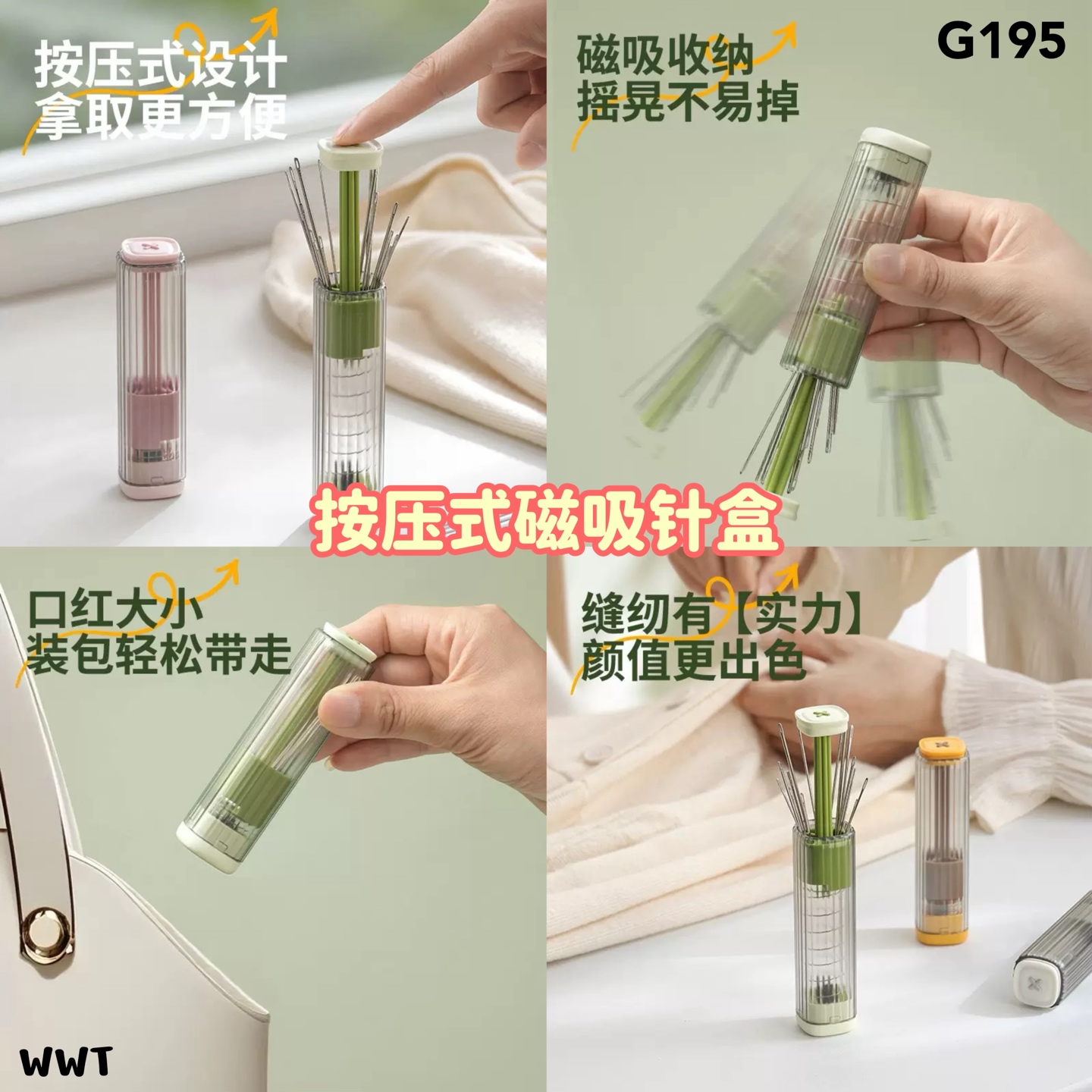 按压式设计
拿取更方便

磁吸收纳
摇晃不易掉

G195

按压式磁吸针盒

口红大小
装包轻松带走

缝纫有【实力】
颜值更出色

WWT