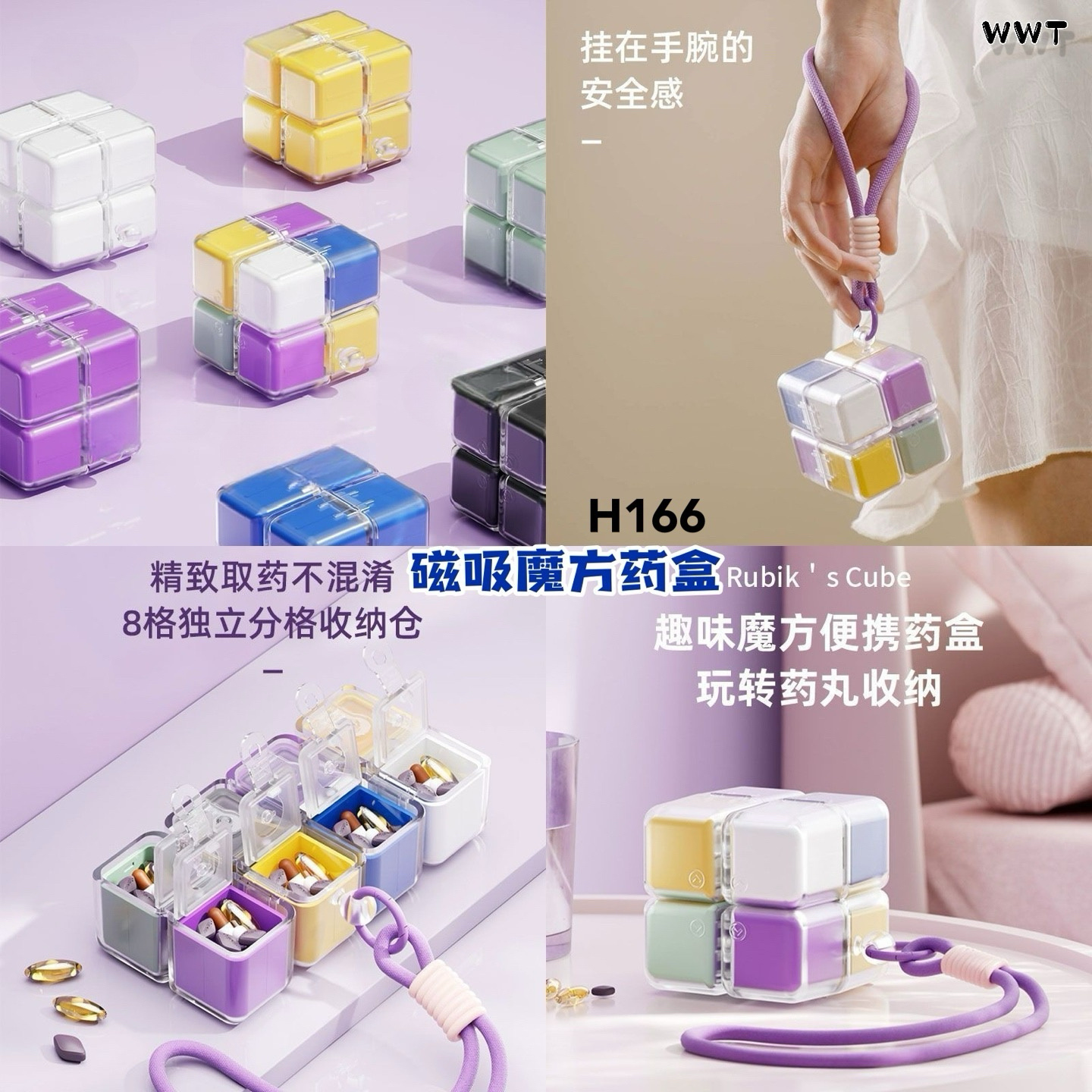 WWT

挂在手腕的
安全感
—

H166

磁吸魔方药盒

精致取药不混淆
8格独立分格收纳仓
—

Rubik ' s Cube
趣味魔方便携药盒
玩转药丸收纳