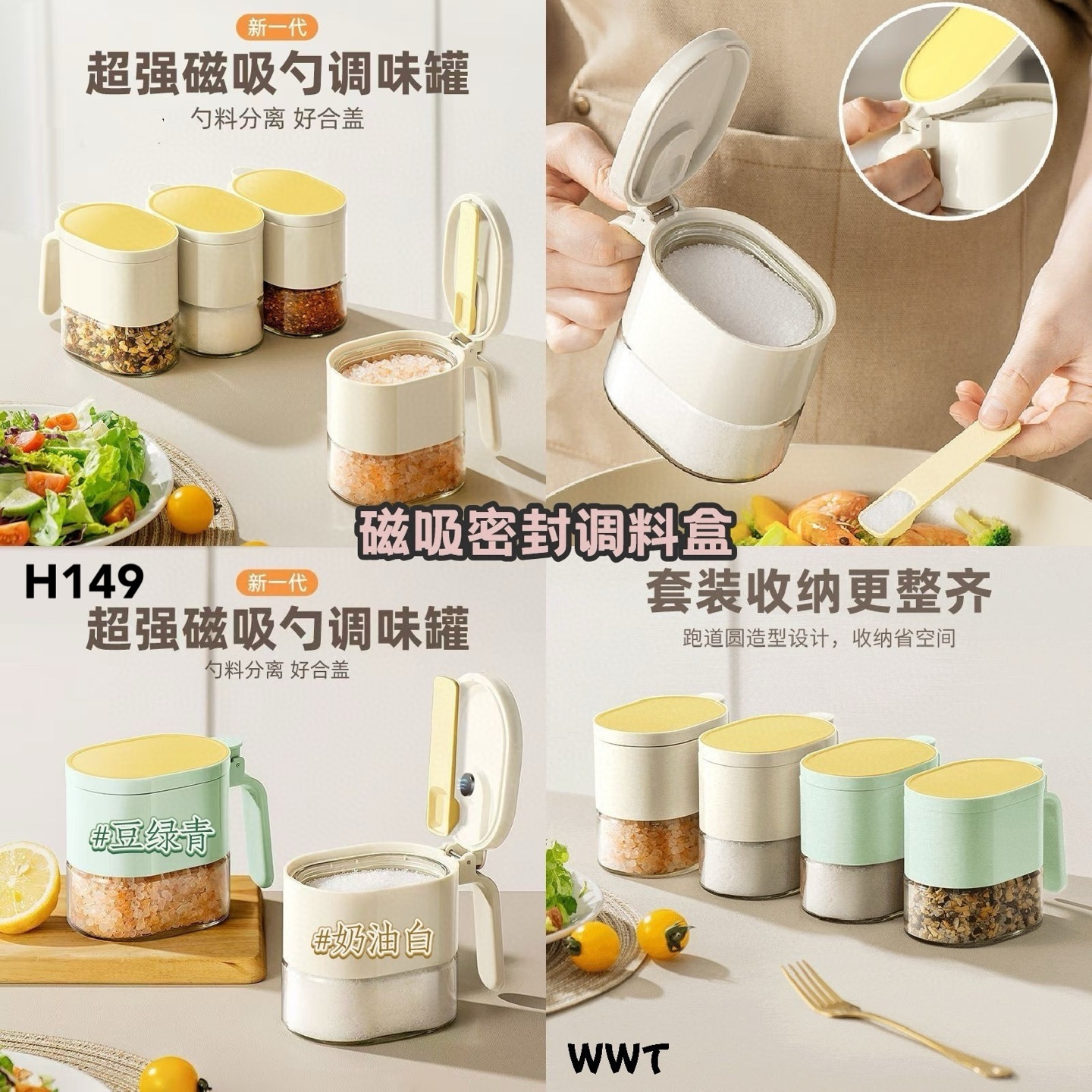 新一代
超强磁吸勺调味罐
勺料分离 好合盖

磁吸密封调料盒

H149

新一代
超强磁吸勺调味罐
勺料分离 好合盖

#豆绿青

#奶油白

套装收纳更整齐
跑道圆造型设计，收纳省空间

WWT