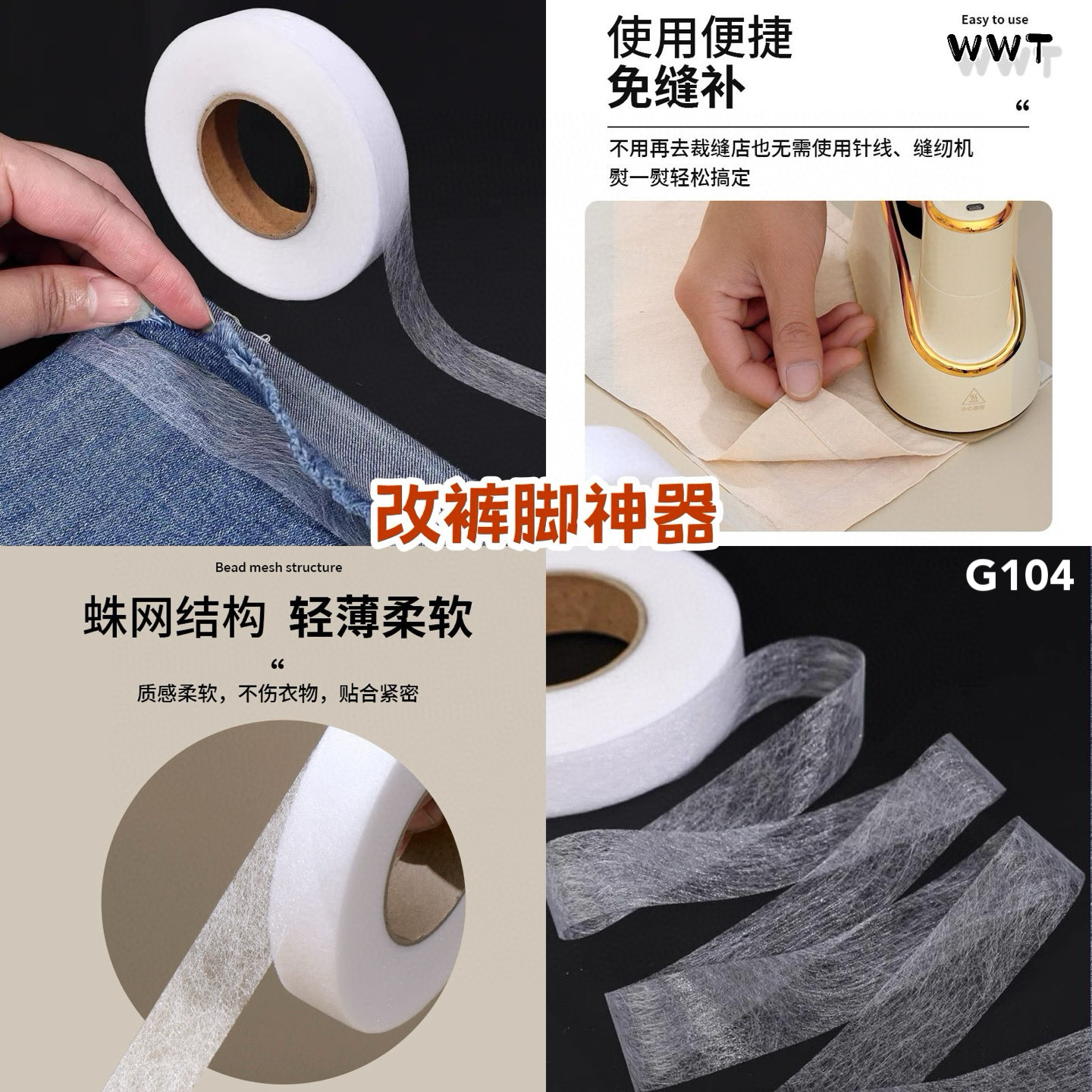 使用便捷
免缝补

Easy to use
WWT

“

不用再去裁缝店也无需使用针线、缝纫机
熨一熨轻松搞定

小心烫伤

改裤脚神器

Bead mesh structure
蛛网结构 轻薄柔软
“
质感柔软，不伤衣物，贴合紧密

G104