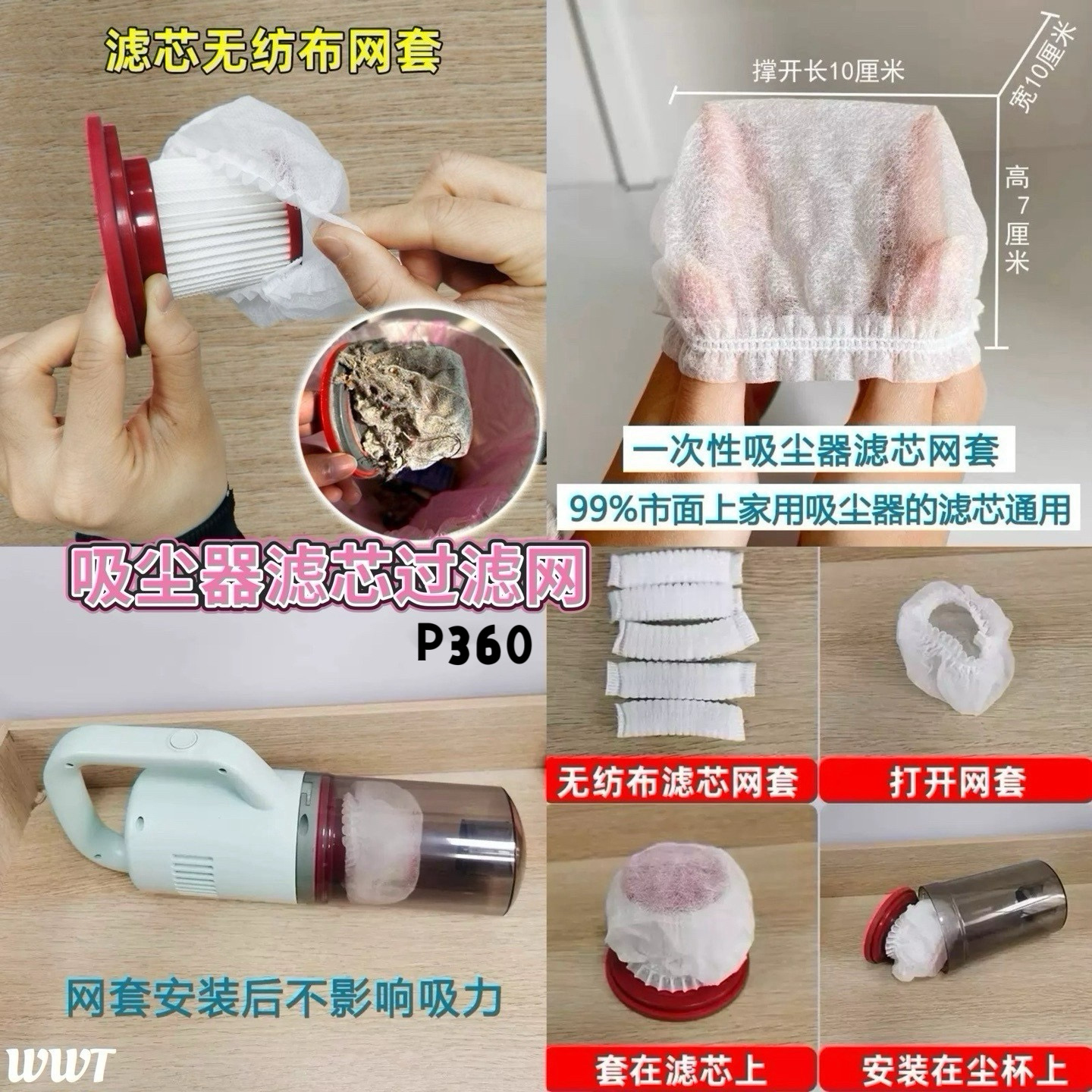 滤芯无纺布网套

撑开长10厘米

宽10厘米

高7厘米

一次性吸尘器滤芯网套

99%市面上家用吸尘器的滤芯通用

吸尘器滤芯过滤网

P360

无纺布滤芯网套

打开网套

网套安装后不影响吸力

套在滤芯上

安装在尘杯上

WWT